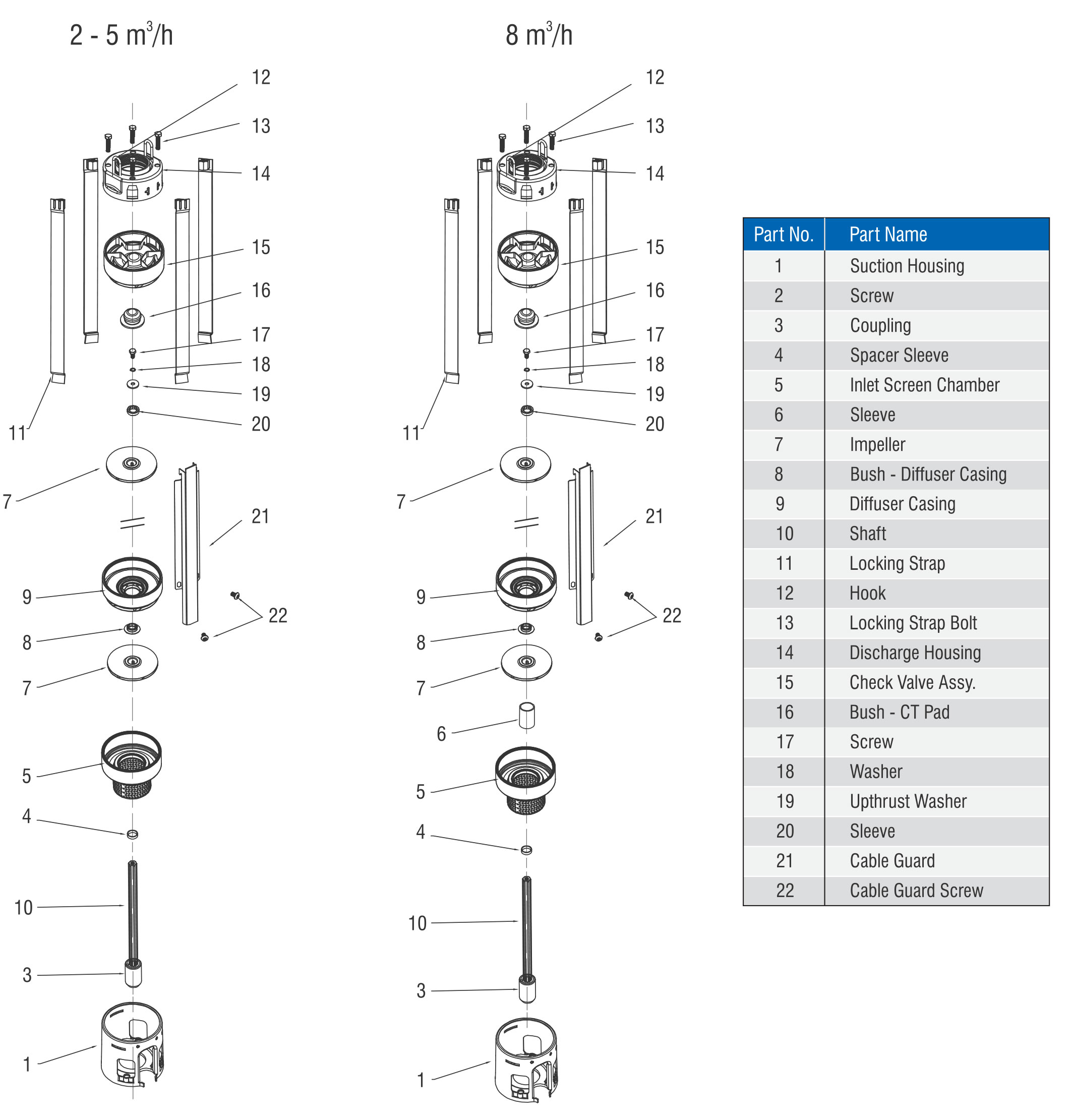 2 - 5 $m^3/h$

12
13
14
15
16
17
18
19
20
11
7
21
9
22
8
7
5
4
10
3
1

8 $m^3/h$

12
13
14
15
16
17
18
19
20
11
7
21
9
22
8
7
6
5
4
10
3
1

| Part No. | Part Name |
|---|---|
| 1 | Suction Housing |
| 2 | Screw |
| 3 | Coupling |
| 4 | Spacer Sleeve |
| 5 | Inlet Screen Chamber |
| 6 | Sleeve |
| 7 | Impeller |
| 8 | Bush - Diffuser Casing |
| 9 | Diffuser Casing |
| 10 | Shaft |
| 11 | Locking Strap |
| 12 | Hook |
| 13 | Locking Strap Bolt |
| 14 | Discharge Housing |
| 15 | Check Valve Assy. |
| 16 | Bush - CT Pad |
| 17 | Screw |
| 18 | Washer |
| 19 | Upthrust Washer |
| 20 | Sleeve |
| 21 | Cable Guard |
| 22 | Cable Guard Screw |